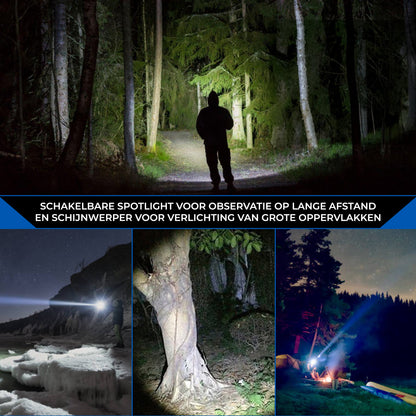 SCHAKELBARE SPOTLIGHT VOOR OBSERVATIE OP LANGE AFSTAND EN SCHIJNWERPER VOOR VERLICHTING VAN GROTE OPPERVLAKKEN