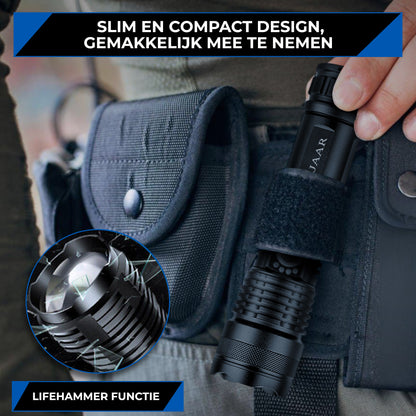 SLIM EN COMPACT DESIGN, GEMAKKELIJK MEE TE NEMEN

JAAR

LIFEHAMMER FUNCTIE